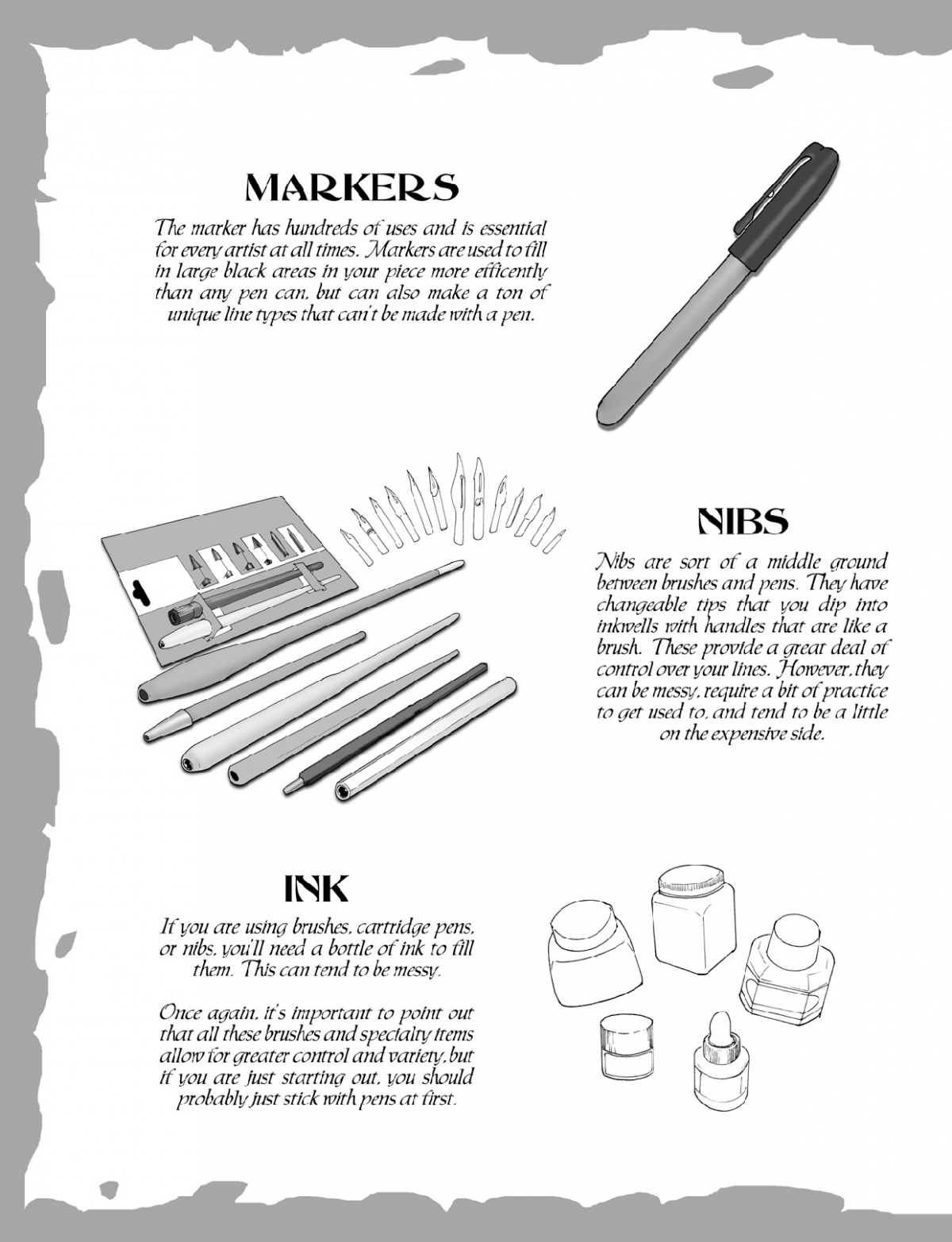 MARKERS

The marker has hundreds of uses and is essential for every artist at all times. Markers are used to fill in large black areas in your piece more efficently than any pen can, but can also make a ton of unique line types that can't be made with a pen.

NIBS

Nibs are sort of a middle ground between brushes and pens. They have changeable tips that you dip into inkwells with handles that are like a brush. These provide a great deal of control over your lines. However, they can be messy, require a bit of practice to get used to, and tend to be a little on the expensive side.

INK

If you are using brushes, cartridge pens, or nibs, you'll need a bottle of ink to fill them. This can tend to be messy.

Once again, it's important to point out that all these brushes and specialty items allow for greater control and variety, but if you are just starting out, you should probably just stick with pens at first.